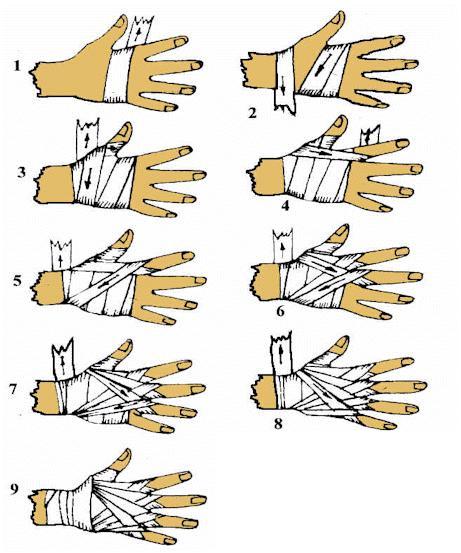 1

2

3

4

5

6

7

8

9